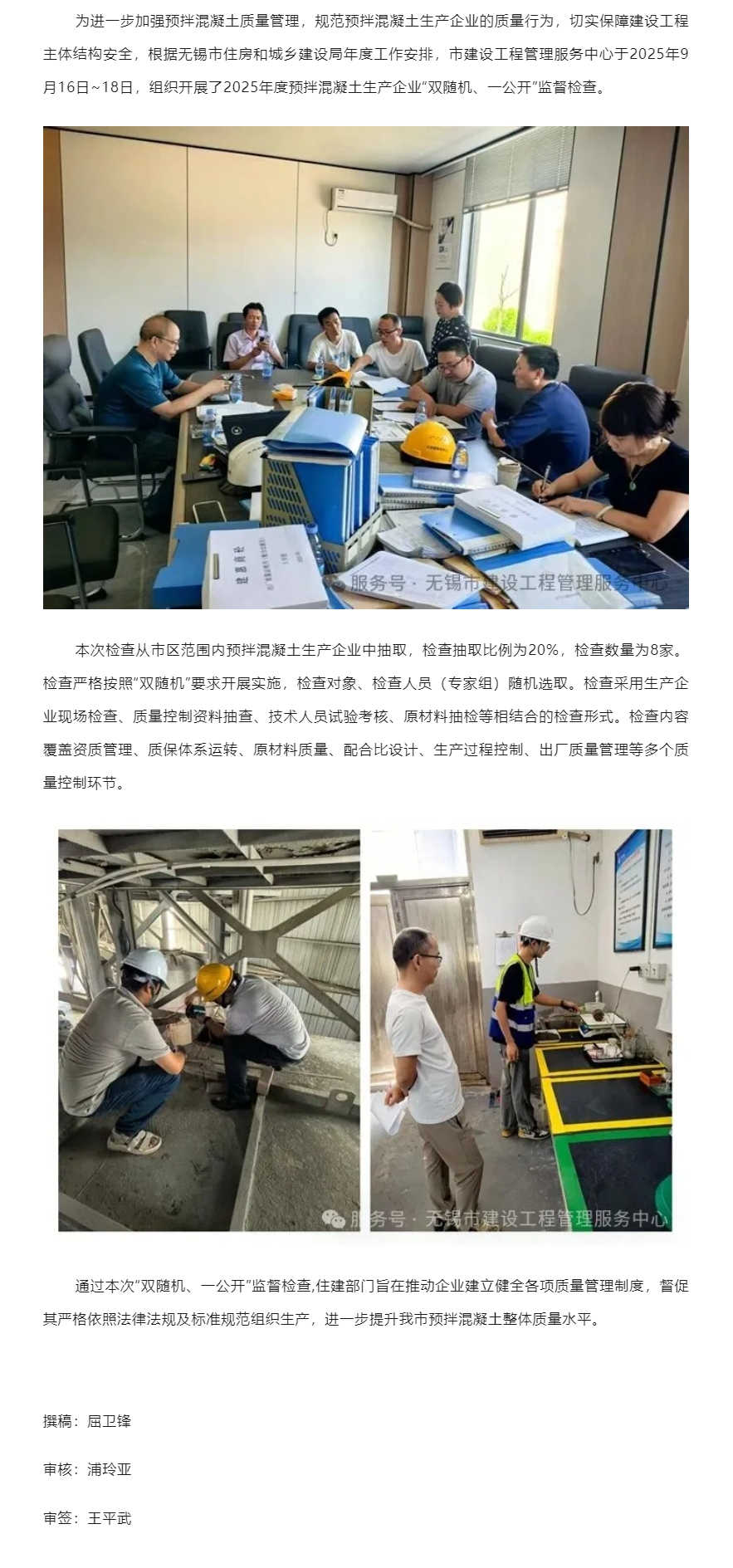 为进一步加强预拌混凝土质量管理，规范预拌混凝土生产企业的质量行为，切实保障建设工程主体结构安全，根据无锡市住房和城乡建设局年度工作安排，市建设工程管理服务中心于2025年9月16日~18日，组织开展了2025年度预拌混凝土生产企业“双随机、一公开”监督检查。

服务号 · 无锡市建设工程管理服务中心

本次检查从市区范围内预拌混凝土生产企业中抽取，检查抽取比例为20%，检查数量为8家。检查严格按照“双随机”要求开展实施，检查对象、检查人员（专家组）随机选取。检查采用生产企业现场检查、质量控制资料抽查、技术人员试验考核、原材料抽检等相结合的检查形式。检查内容覆盖资质管理、质保体系运转、原材料质量、配合比设计、生产过程控制、出厂质量管理等多个质量控制环节。

服务号 · 无锡市建设工程管理服务中心

通过本次“双随机、一公开”监督检查,住建部门旨在推动企业建立健全各项质量管理制度，督促其严格依照法律法规及标准规范组织生产，进一步提升我市预拌混凝土整体质量水平。

撰稿：屈卫锋

审核：浦玲亚

审签：王平武